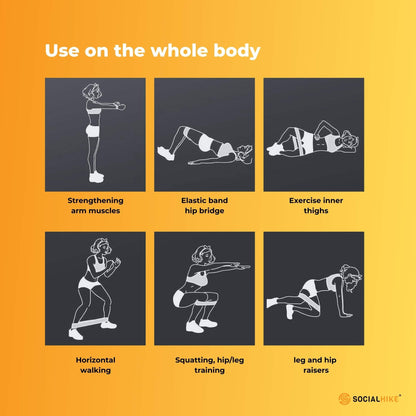 Use on the whole body

Strengthening arm muscles

Elastic band hip bridge

Exercise inner thighs

Horizontal walking

Squatting, hip/leg training

leg and hip raisers

SOCIALHIKE®